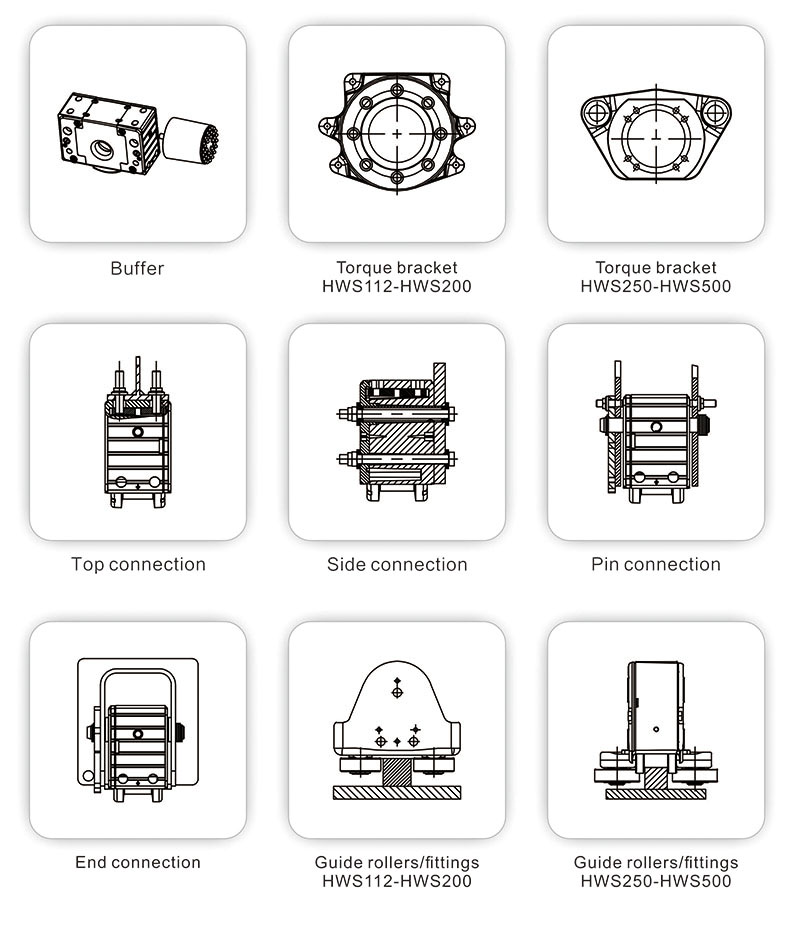 Buffer

Torque bracket
HWS112-HWS200

Torque bracket
HWS250-HWS500

Top connection

Side connection

Pin connection

End connection

Guide rollers/fittings
HWS112-HWS200

Guide rollers/fittings
HWS250-HWS500